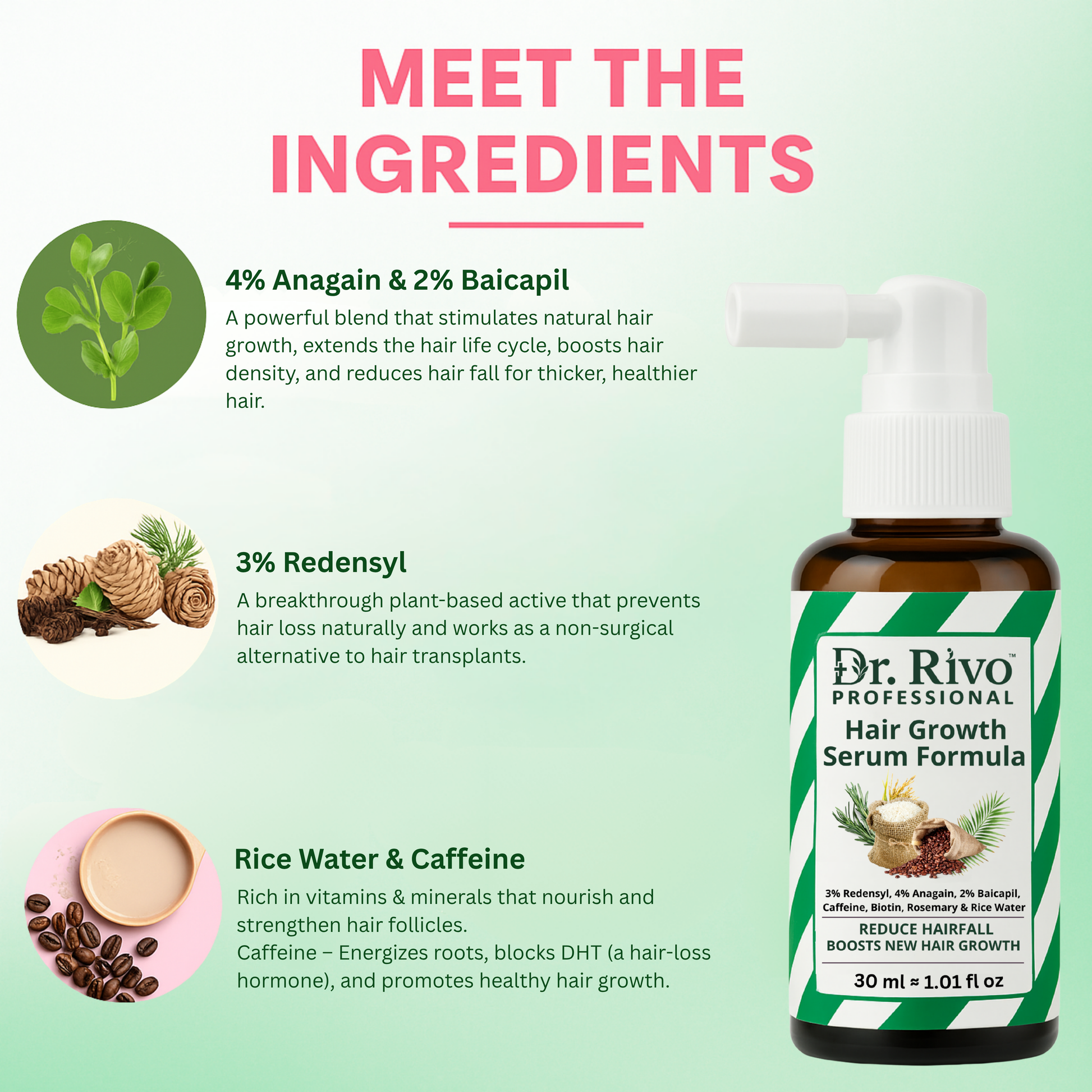 MEET THE INGREDIENTS

4% Anagain & 2% Baicapil

A powerful blend that stimulates natural hair growth, extends the hair life cycle, boosts hair density, and reduces hair fall for thicker, healthier hair.

3% Redensyl

A breakthrough plant-based active that prevents hair loss naturally and works as a non-surgical alternative to hair transplants.

Rice Water & Caffeine

Rich in vitamins & minerals that nourish and strengthen hair follicles.
Caffeine – Energizes roots, blocks DHT (a hair-loss hormone), and promotes healthy hair growth.

Dr. Rivo™
PROFESSIONAL
Hair Growth Serum Formula
3% Redensyl, 4% Anagain, 2% Baicapil, Caffeine, Biotin, Rosemary & Rice Water
REDUCE HAIRFALL
BOOSTS NEW HAIR GROWTH
30 ml ≈ 1.01 fl oz