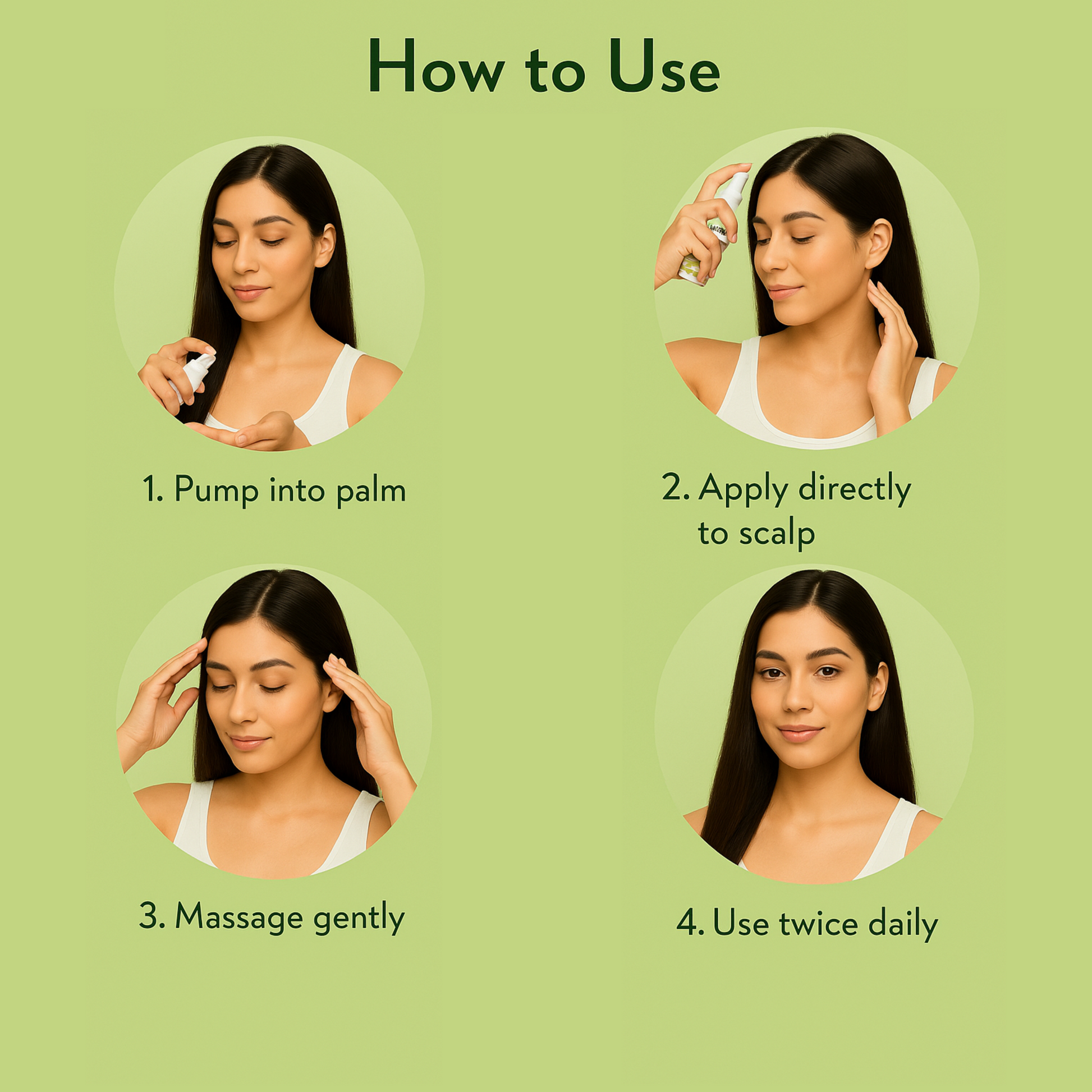 How to Use

1. Pump into palm

2. Apply directly to scalp

3. Massage gently

4. Use twice daily