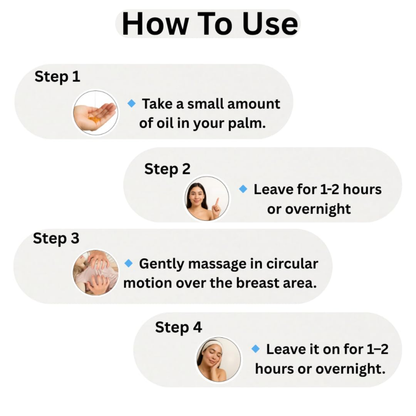 How To Use

Step 1

Take a small amount of oil in your palm.

Step 2

Leave for 1-2 hours or overnight

Step 3

Gently massage in circular motion over the breast area.

Step 4

Leave it on for 1–2 hours or overnight.